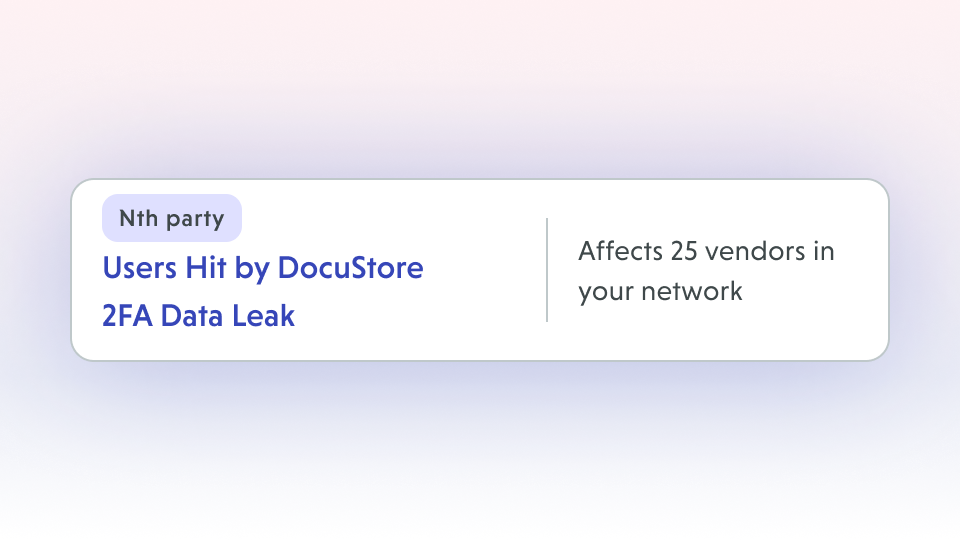 Nth party

Users Hit by DocuStore 2FA Data Leak

Affects 25 vendors in your network